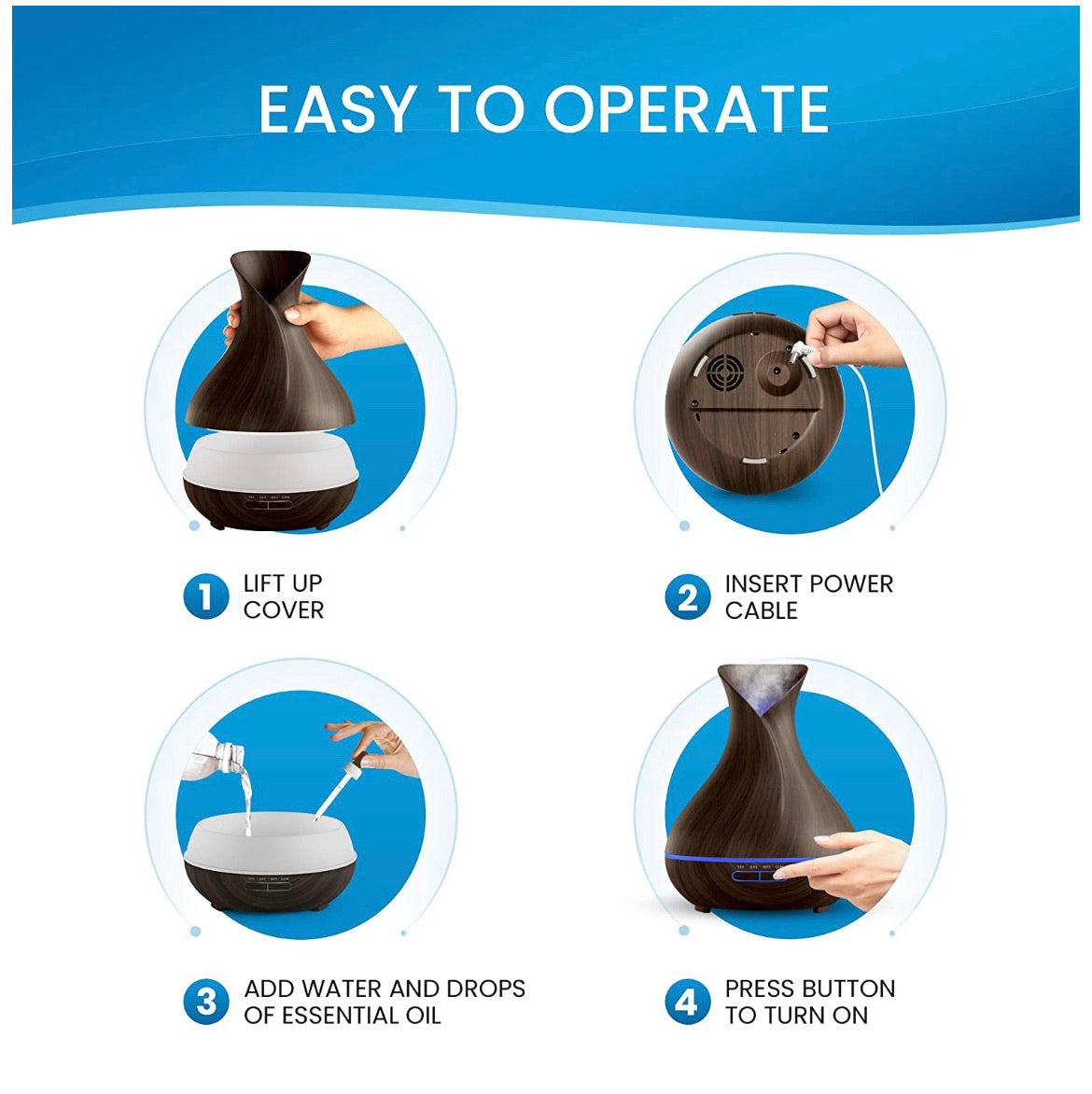 EASY TO OPERATE

1 LIFT UP COVER

2 INSERT POWER CABLE

3 ADD WATER AND DROPS OF ESSENTIAL OIL

4 PRESS BUTTON TO TURN ON